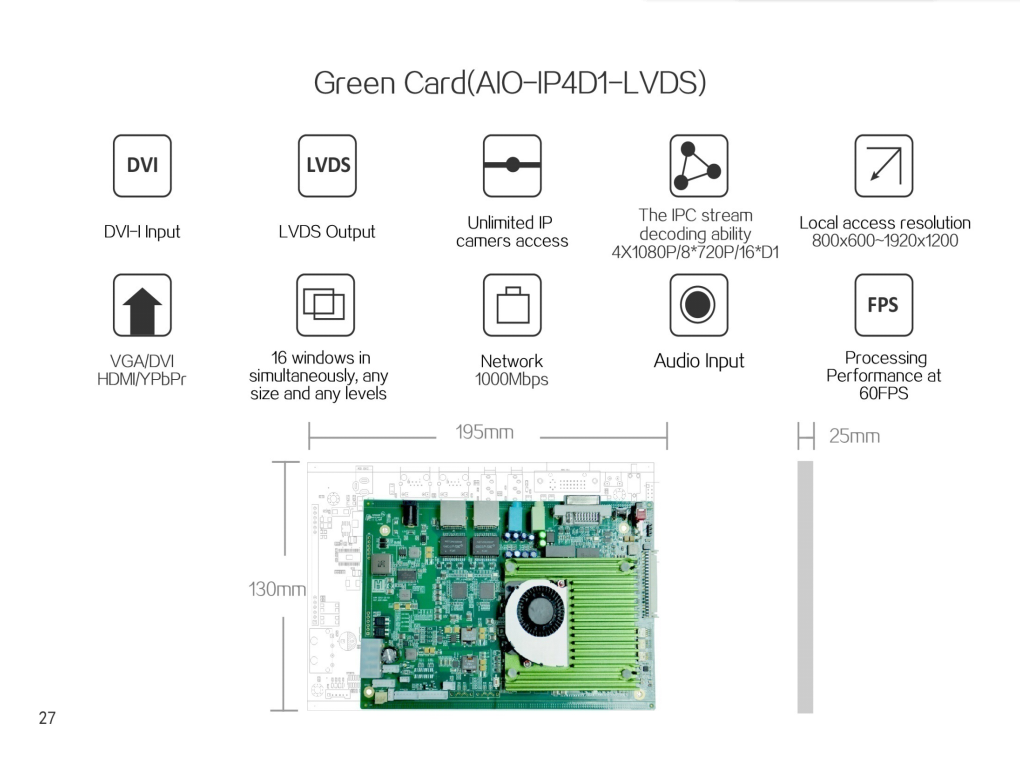 Green Card(AIO-IP4D1-LVDS)

DVI

DVI-I Input

LVDS

LVDS Output

Unlimited IP camers access

The IPC stream decoding ability 4X1080P/8*720P/16*D1

Local access resolution 800x600~1920x1200

VGA/DVI HDMI/YPbPr

16 windows in simultaneously, any size and any levels

Network 1000Mbps

Audio Input

FPS

Processing Performance at 60FPS

195mm

25mm

130mm

27